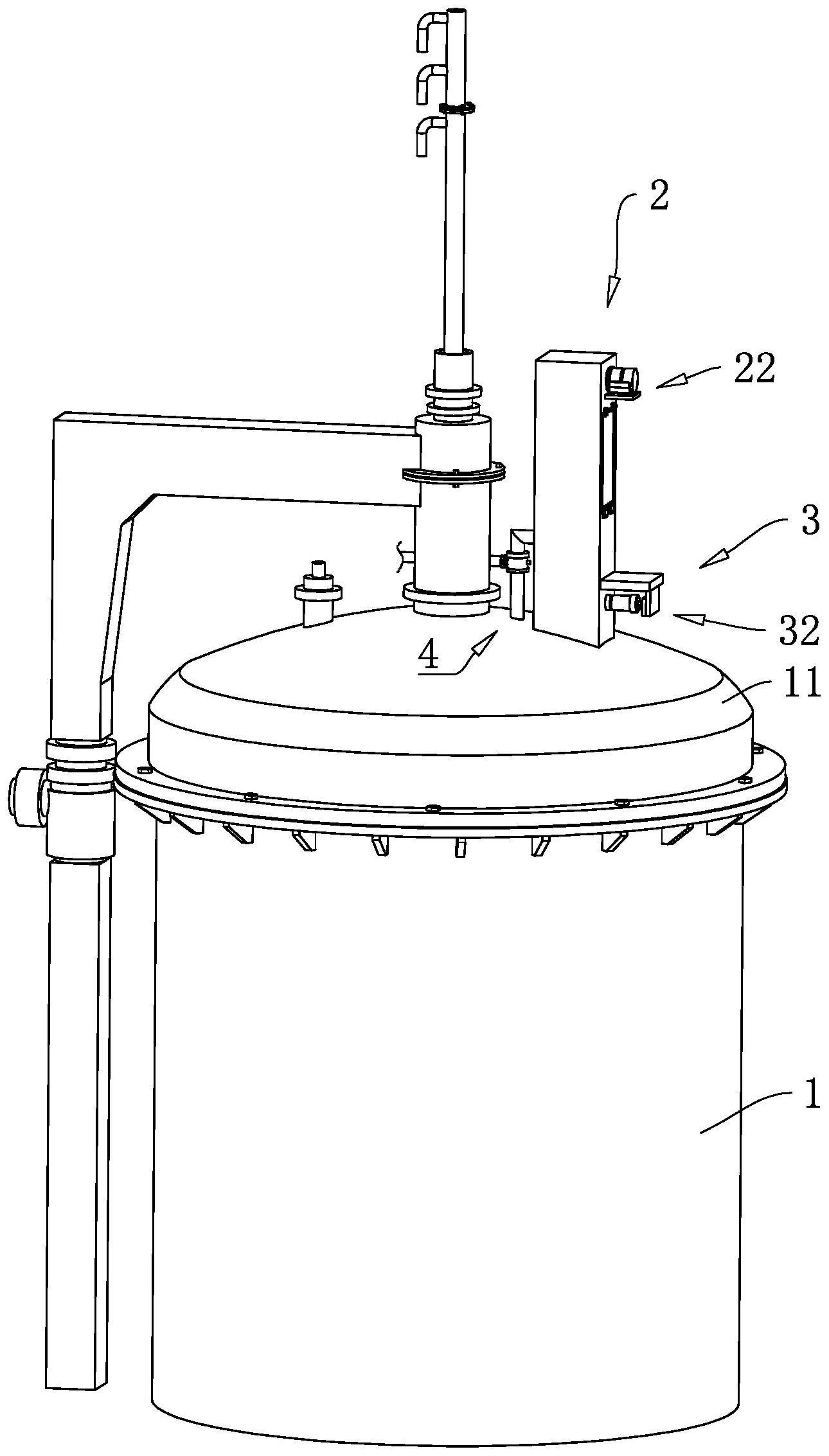 2
22
3
32
4
11
1